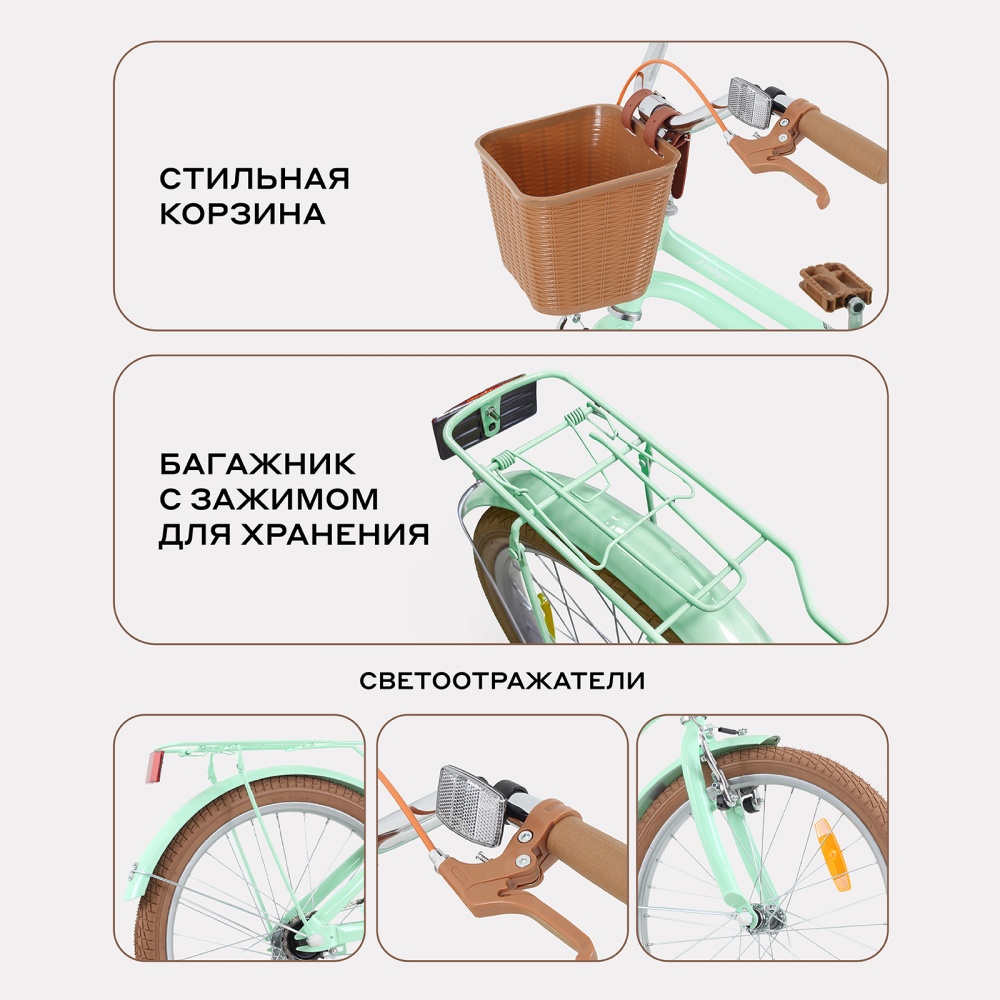 СТИЛЬНАЯ КОРЗИНА

БАГАЖНИК С ЗАЖИМОМ ДЛЯ ХРАНЕНИЯ

СВЕТООТРАЖАТЕЛИ