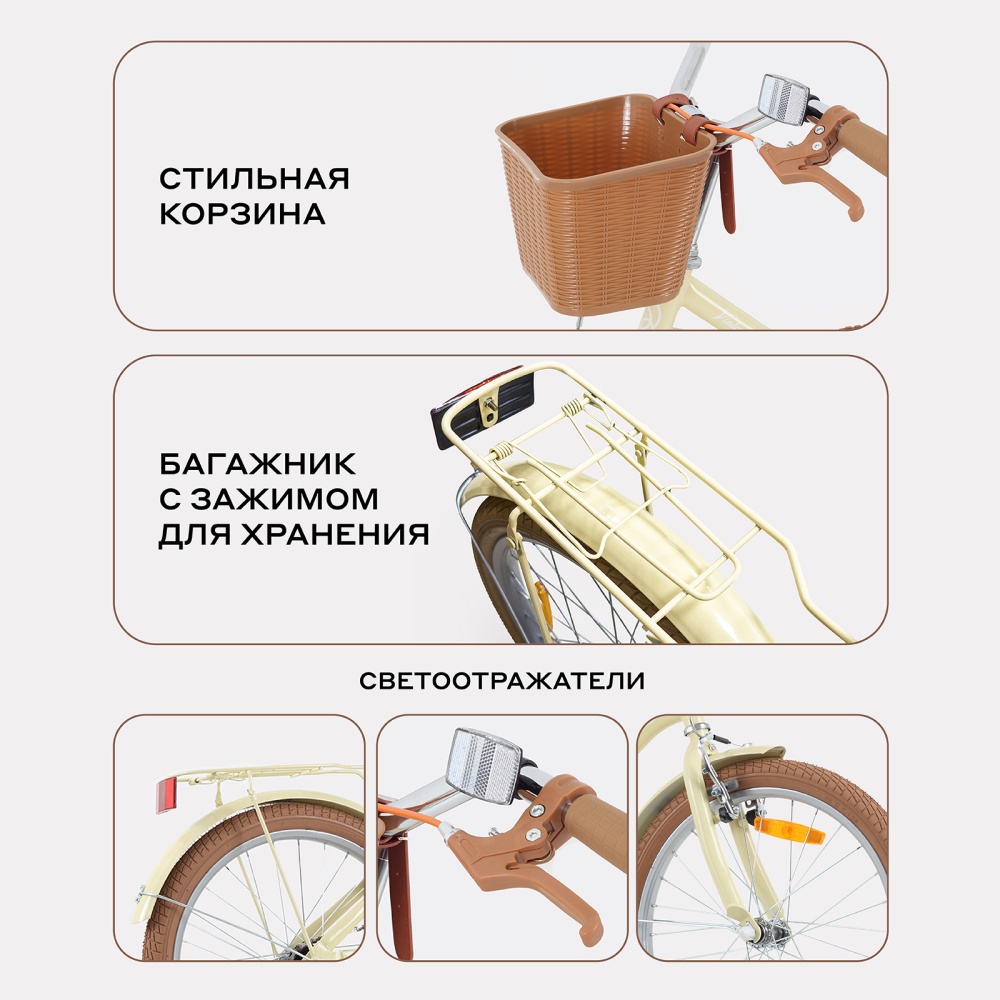 СТИЛЬНАЯ КОРЗИНА

БАГАЖНИК С ЗАЖИМОМ ДЛЯ ХРАНЕНИЯ

СВЕТООТРАЖАТЕЛИ